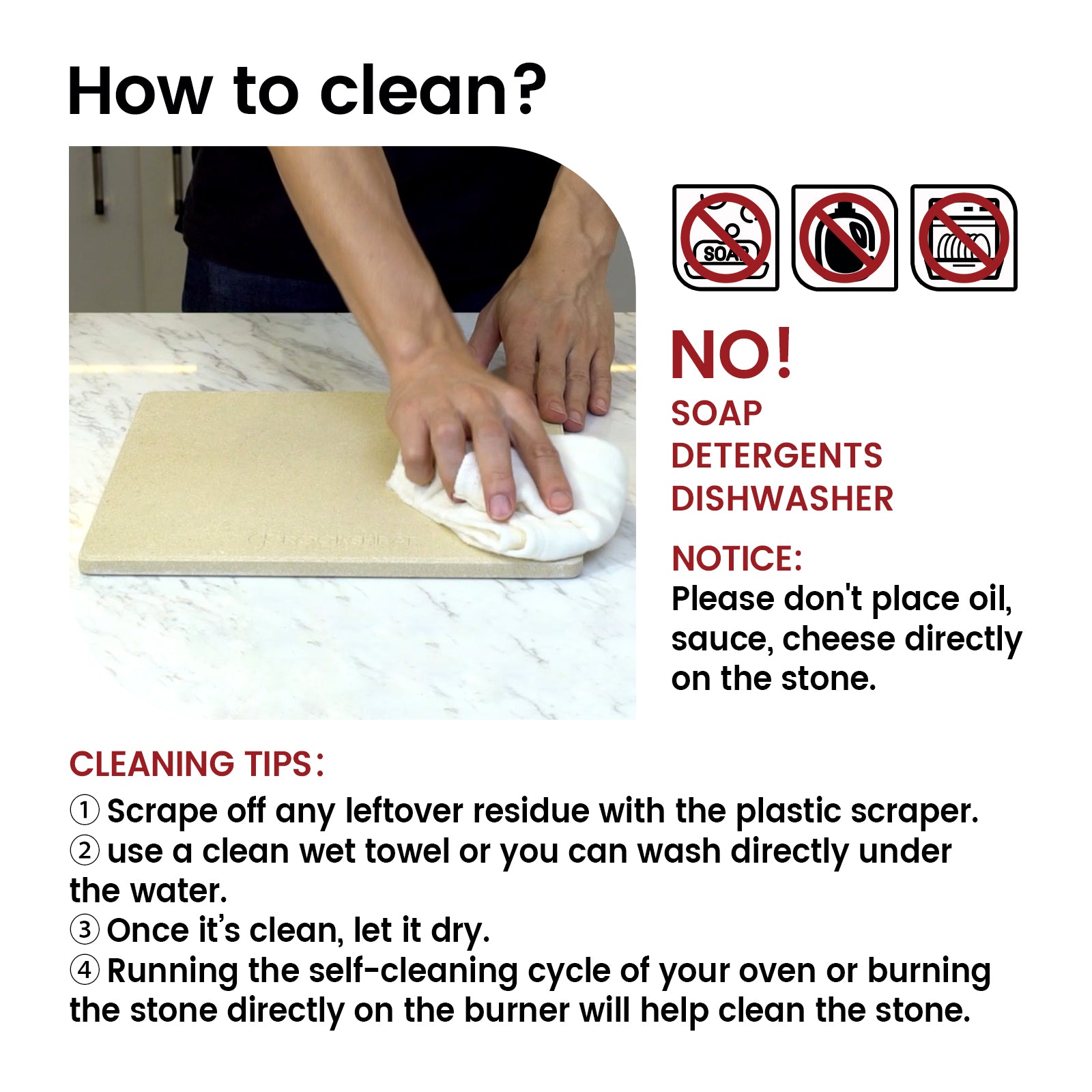 How to clean?

SOAP

NO!
SOAP
DETERGENTS
DISHWASHER

NOTICE:
Please don't place oil, sauce, cheese directly on the stone.

CLEANING TIPS:
① Scrape off any leftover residue with the plastic scraper.
② use a clean wet towel or you can wash directly under the water.
③ Once it's clean, let it dry.
④ Running the self-cleaning cycle of your oven or burning the stone directly on the burner will help clean the stone.